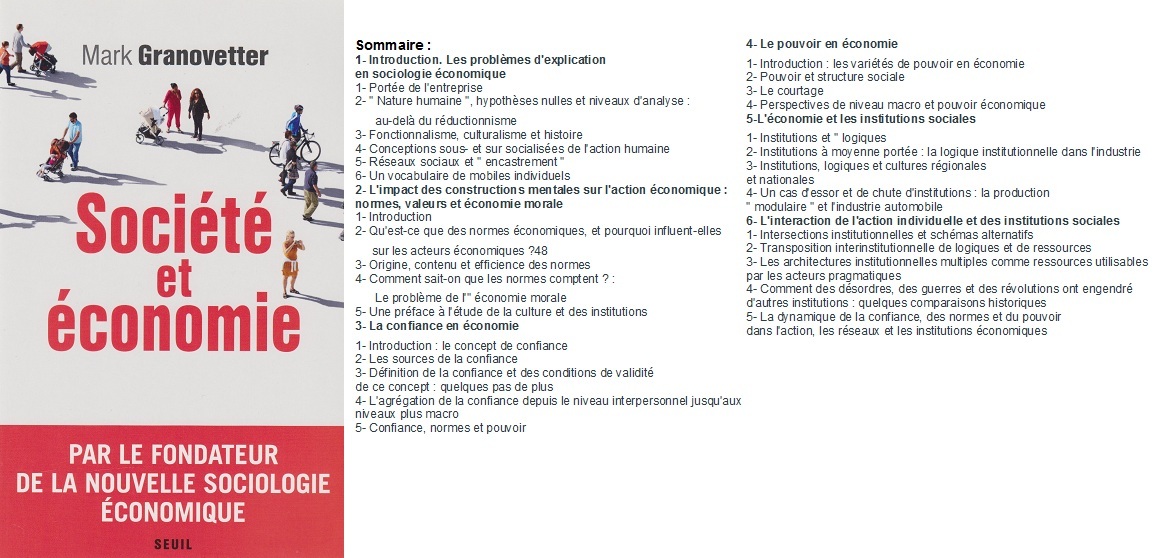 Mark Granovetter

Société et économie

PAR LE FONDATEUR DE LA NOUVELLE SOCIOLOGIE ÉCONOMIQUE

SEUIL

Sommaire :
1- Introduction. Les problèmes d'explication en sociologie économique
1- Portée de l'entreprise
2- " Nature humaine ", hypothèses nulles et niveaux d'analyse :
au-delà du réductionnisme
3- Fonctionnalisme, culturalisme et histoire
4- Conceptions sous- et sur socialisées de l'action humaine
5- Réseaux sociaux et " encastrement "
6- Un vocabulaire de mobiles individuels
2- L'impact des constructions mentales sur l'action économique : normes, valeurs et économie morale
1- Introduction
2- Qu'est-ce que des normes économiques, et pourquoi influent-elles
sur les acteurs économiques ?48
3- Origine, contenu et efficience des normes
4- Comment sait-on que les normes comptent ? :
Le problème de l'" économie morale
5- Une préface à l'étude de la culture et des institutions
3- La confiance en économie
1- Introduction : le concept de confiance
2- Les sources de la confiance
3- Définition de la confiance et des conditions de validité de ce concept : quelques pas de plus
4- L'agrégation de la confiance depuis le niveau interpersonnel jusqu'aux niveaux plus macro
5- Confiance, normes et pouvoir

4- Le pouvoir en économie
1- Introduction : les variétés de pouvoir en économie
2- Pouvoir et structure sociale
3- Le courtage
4- Perspectives de niveau macro et pouvoir économique
5-L'économie et les institutions sociales
1- Institutions et " logiques
2- Institutions à moyenne portée : la logique institutionnelle dans l'industrie
3- Institutions, logiques et cultures régionales et nationales
4- Un cas d'essor et de chute d'institutions : la production " modulaire " et l'industrie automobile
6- L'interaction de l'action individuelle et des institutions sociales
1- Intersections institutionnelles et schémas alternatifs
2- Transposition interinstitutionnelle de logiques et de ressources
3- Les architectures institutionnelles multiples comme ressources utilisables par les acteurs pragmatiques
4- Comment des désordres, des guerres et des révolutions ont engendré d'autres institutions : quelques comparaisons historiques
5- La dynamique de la confiance, des normes et du pouvoir dans l'action, les réseaux et les institutions économiques